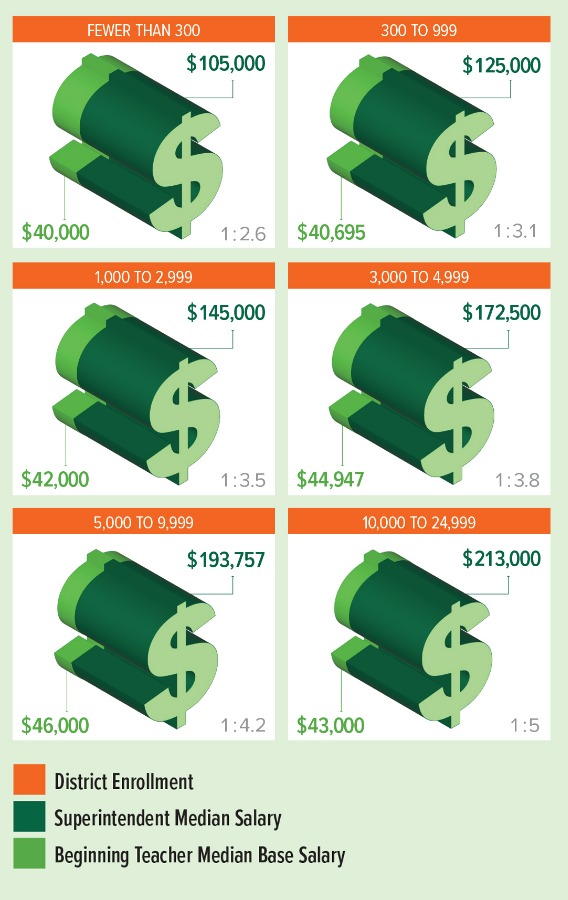 FEWER THAN 300

$105,000

$40,000

1:2.6

300 TO 999

$125,000

$40,695

1:3.1

1,000 TO 2,999

$145,000

$42,000

1:3.5

3,000 TO 4,999

$172,500

$44,947

1:3.8

5,000 TO 9,999

$193,757

$46,000

1:4.2

10,000 TO 24,999

$213,000

$43,000

1:5

District Enrollment

Superintendent Median Salary

Beginning Teacher Median Base Salary