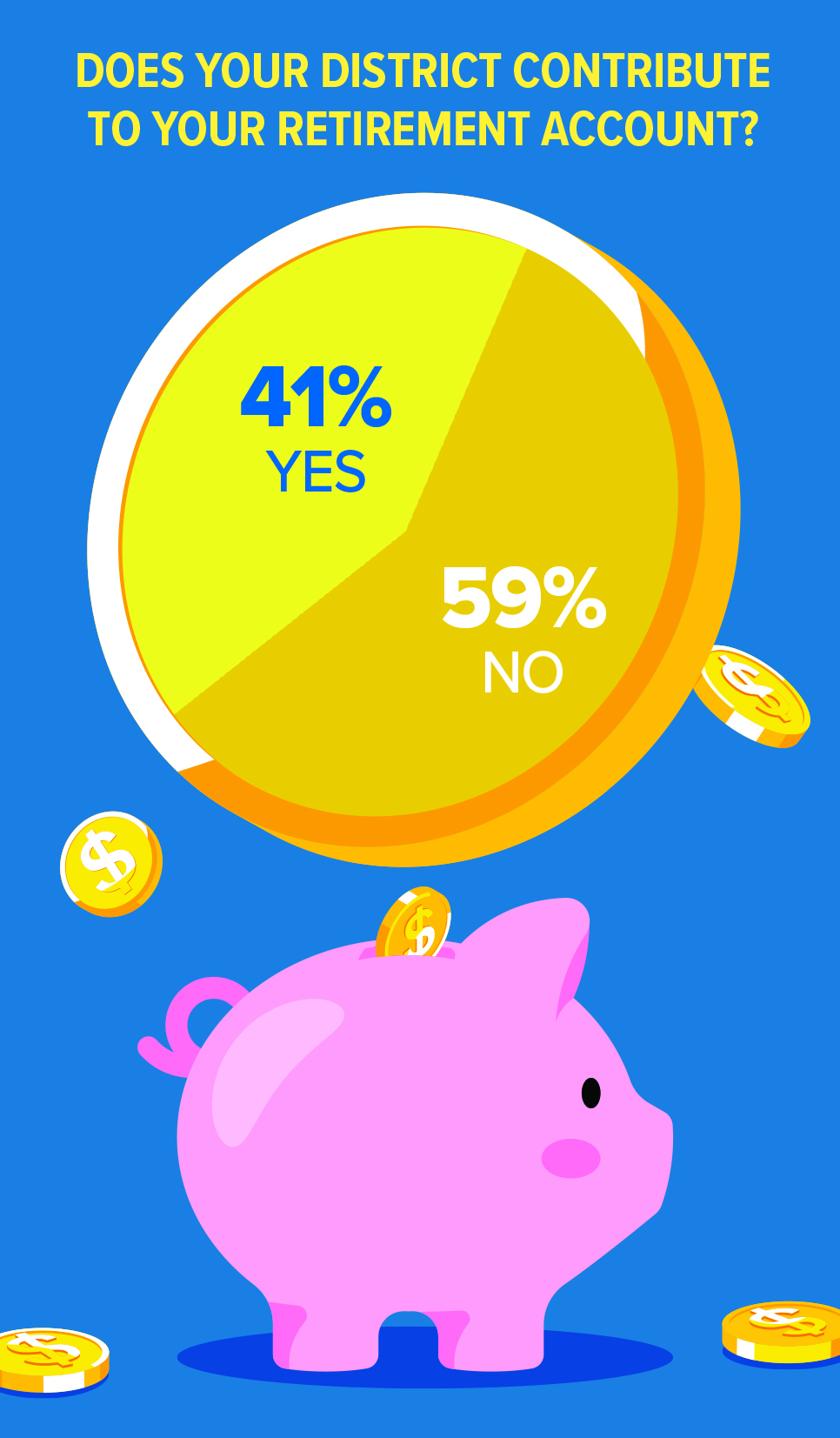 DOES YOUR DISTRICT CONTRIBUTE TO YOUR RETIREMENT ACCOUNT?

41%
YES

59%
NO

$

$

$

$

$