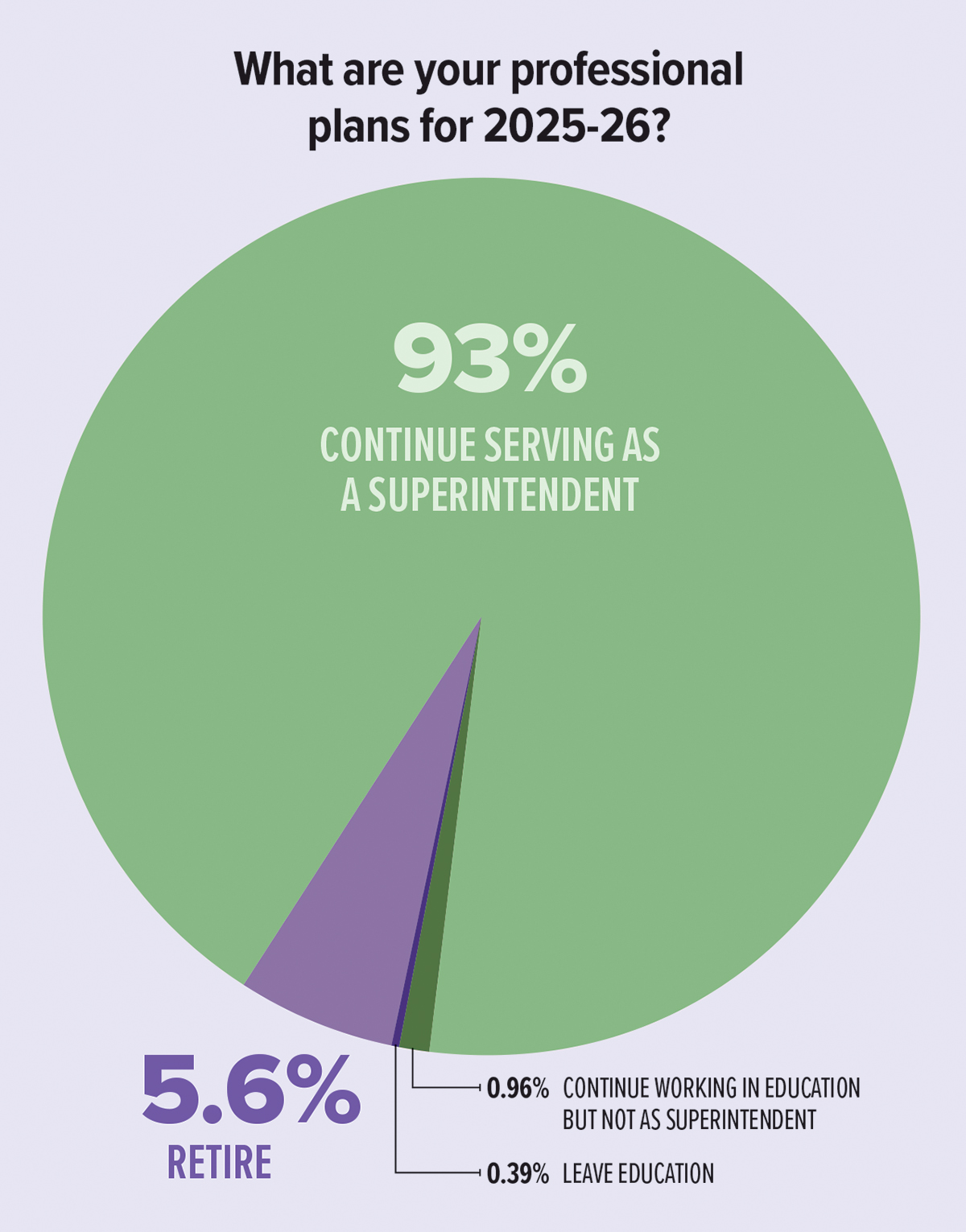 What are your professional plans for 2025-26?

93%
CONTINUE SERVING AS A SUPERINTENDENT

5.6%
RETIRE

0.96% CONTINUE WORKING IN EDUCATION BUT NOT AS SUPERINTENDENT

0.39% LEAVE EDUCATION