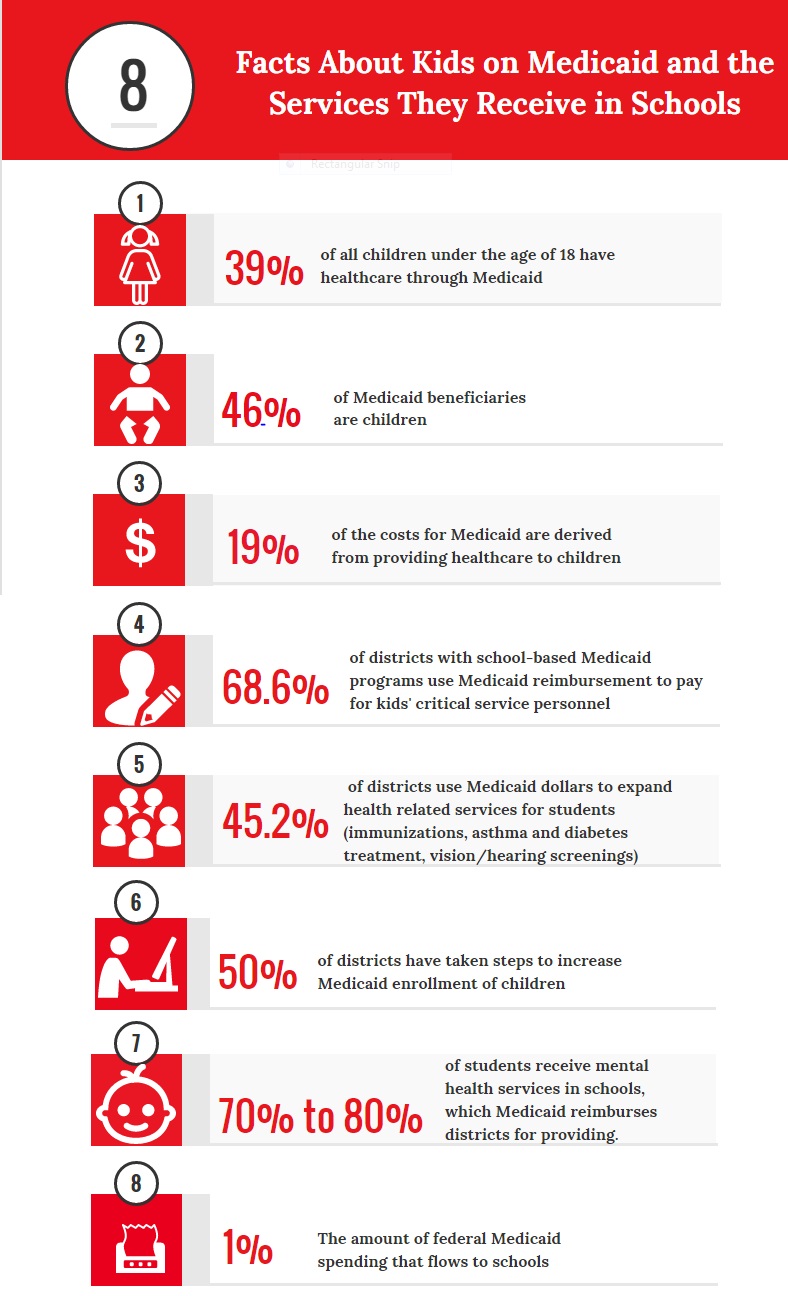 8

Facts About Kids on Medicaid and the Services They Receive in Schools

Rectangular Snip

1

39% of all children under the age of 18 have healthcare through Medicaid

2

46% of Medicaid beneficiaries are children

3

$

19% of the costs for Medicaid are derived from providing healthcare to children

4

68.6% of districts with school-based Medicaid programs use Medicaid reimbursement to pay for kids' critical service personnel

5

45.2% of districts use Medicaid dollars to expand health related services for students (immunizations, asthma and diabetes treatment, vision/hearing screenings)

6

50% of districts have taken steps to increase Medicaid enrollment of children

7

70% to 80% of students receive mental health services in schools, which Medicaid reimburses districts for providing.

8

1% The amount of federal Medicaid spending that flows to schools